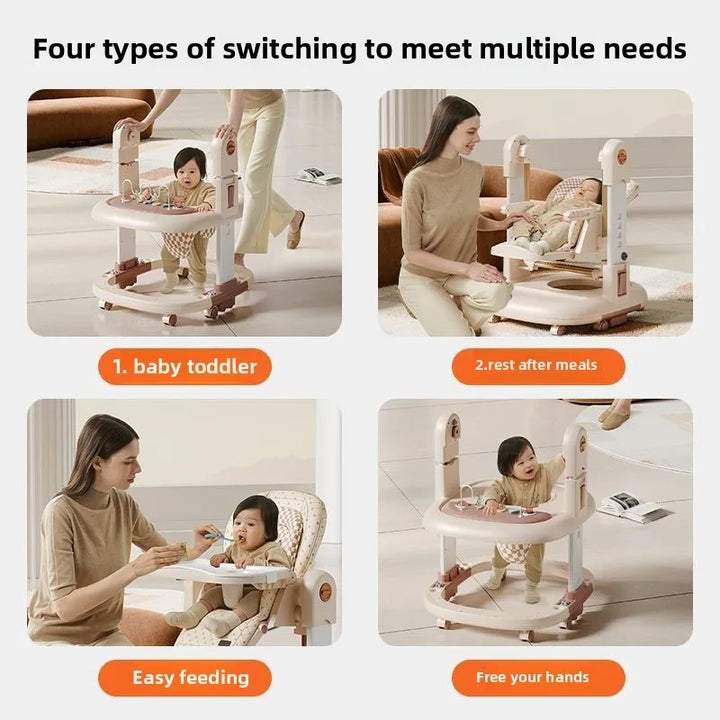 Four types of switching to meet multiple needs

1. baby toddler

2.rest after meals

Easy feeding

Free your hands