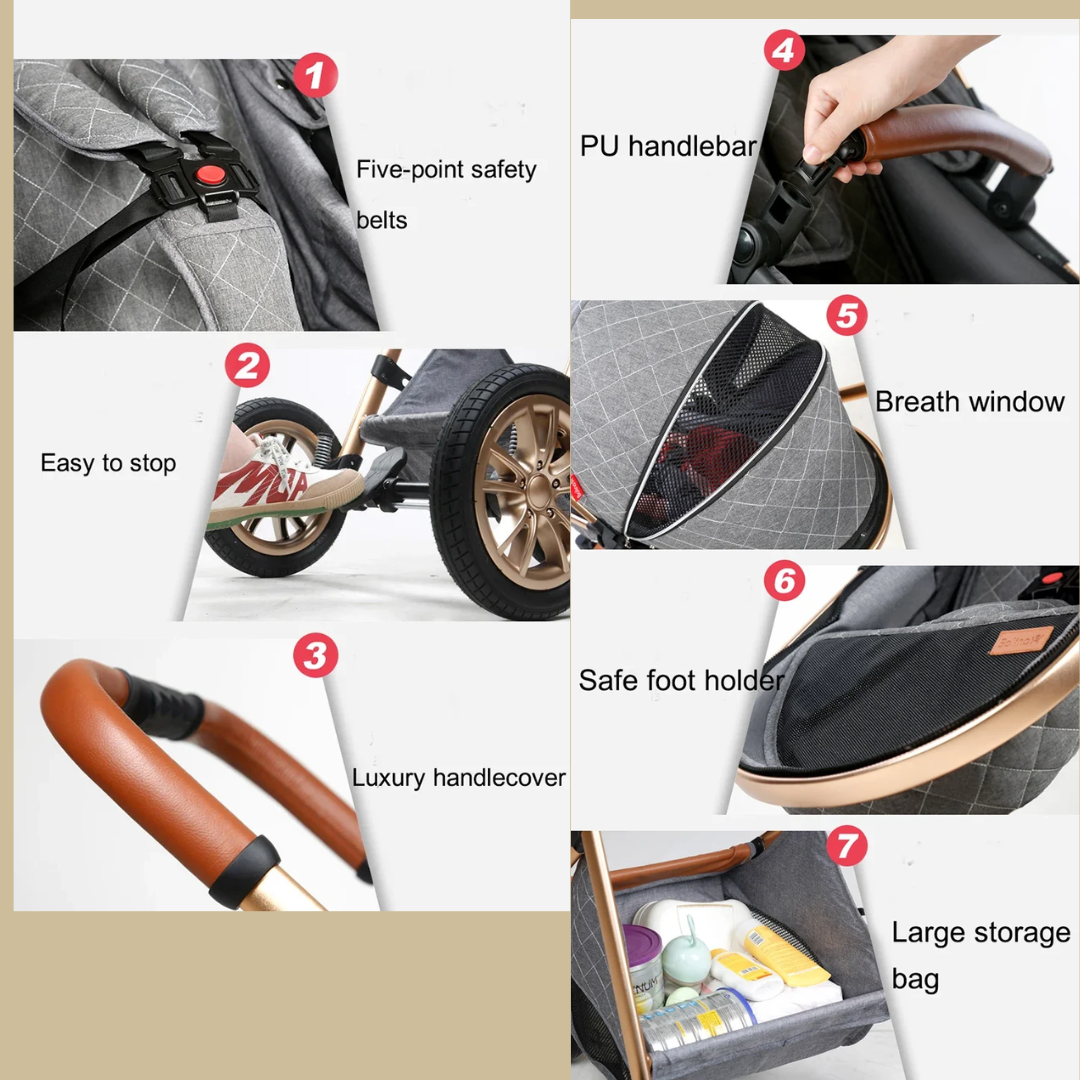 1
Five-point safety belts

2
Easy to stop

3
Luxury handlecover

4
PU handlebar

5
Breath window

6
Safe foot holder

7
Large storage bag