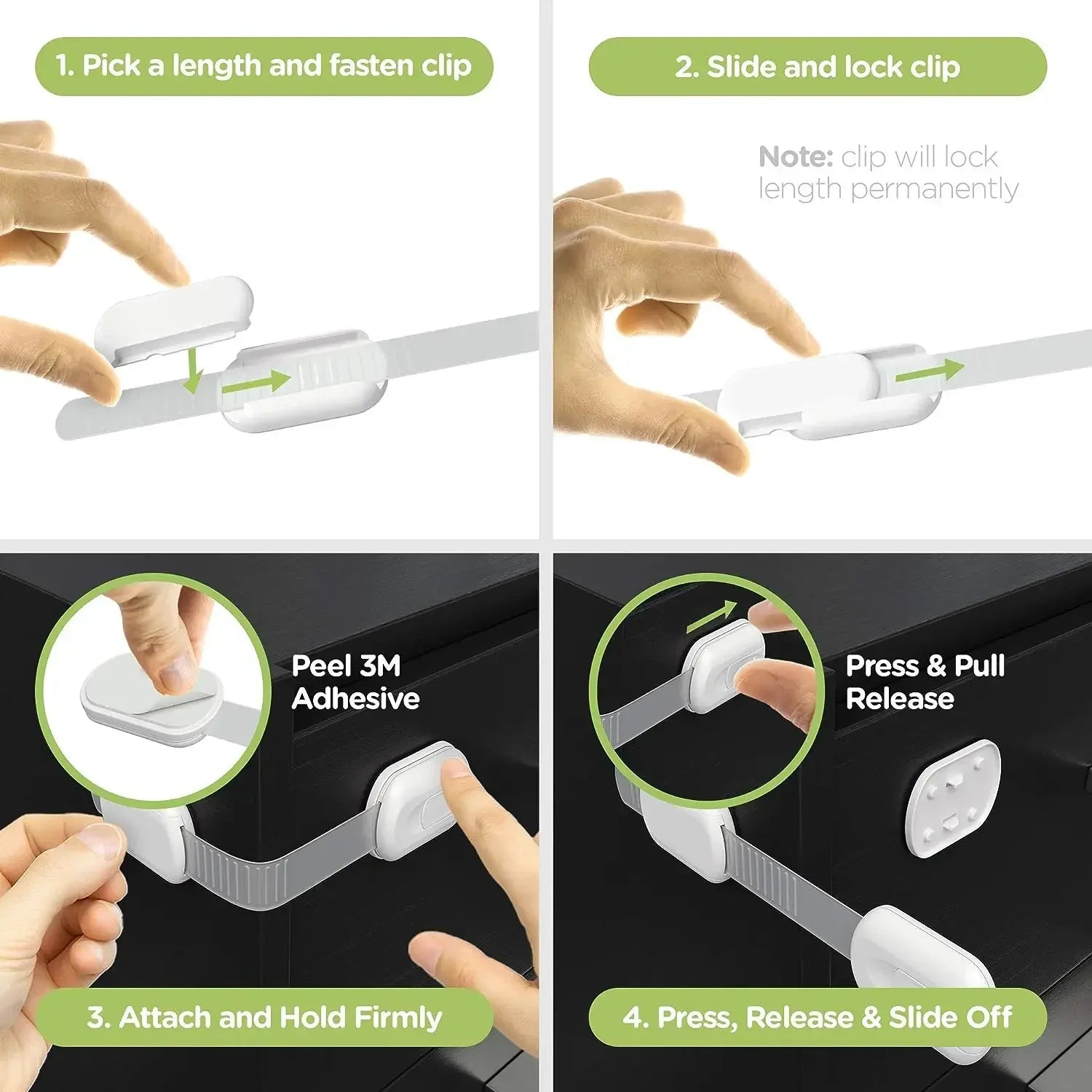 1. Pick a length and fasten clip

2. Slide and lock clip

Note: clip will lock length permanently

Peel 3M Adhesive

3. Attach and Hold Firmly

Press & Pull Release

4. Press, Release & Slide Off